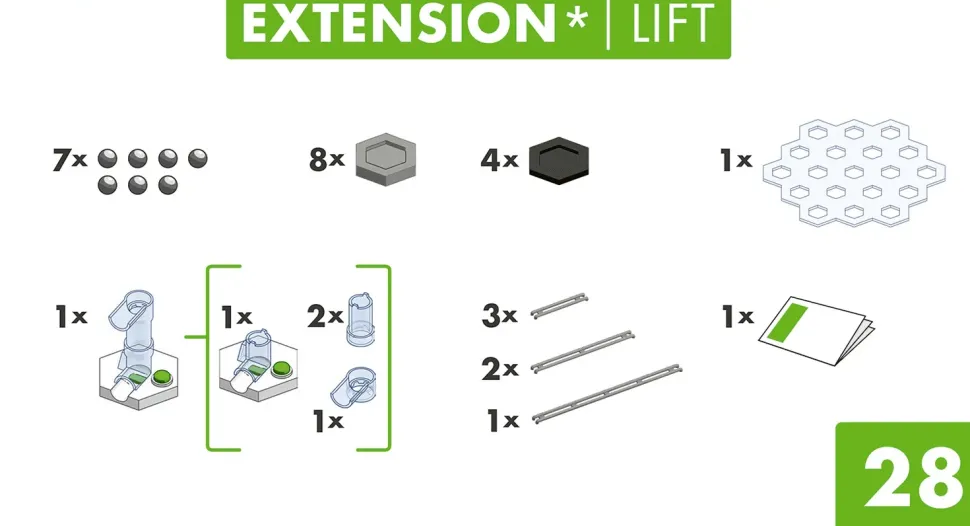 EXTENSION* | LIFT

7x

8x

4x

1x

1x

1x

2x

1x

3x

2x

1x

1x

28